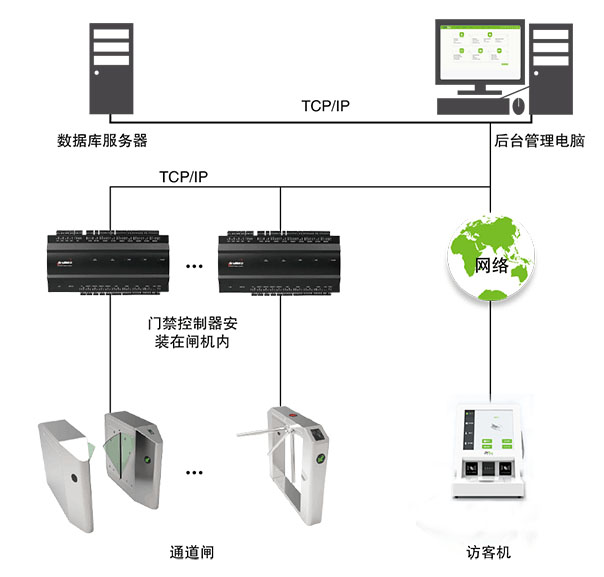 TCP/IP

数据库服务器

后台管理电脑

TCP/IP

...

网络

门禁控制器安装在闸机内

...

通道闸

访客机